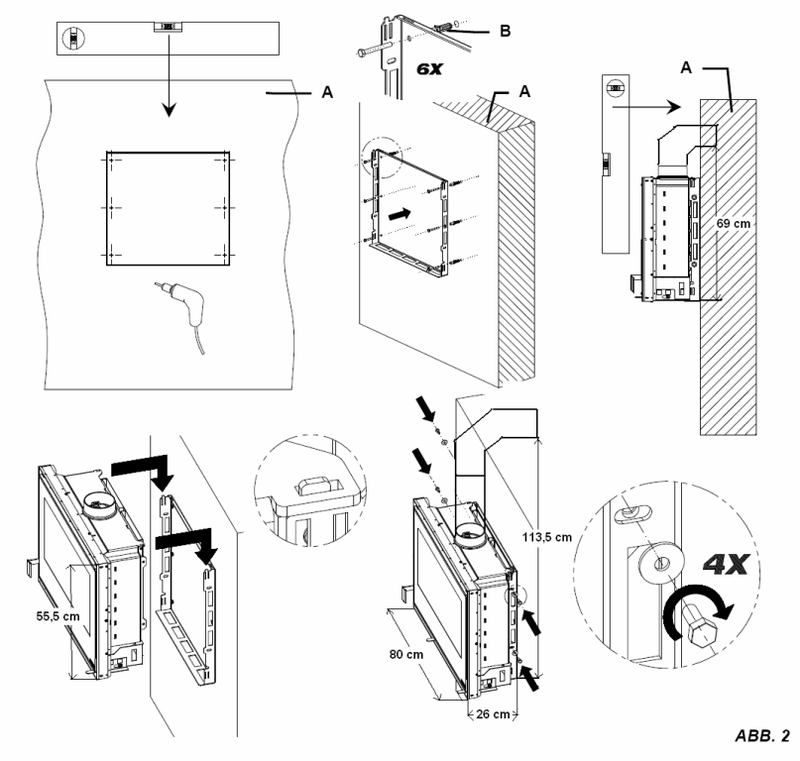 A

B

6X

A

A

69 cm

55,5 cm

113,5 cm

4X

80 cm

26 cm

ABB. 2